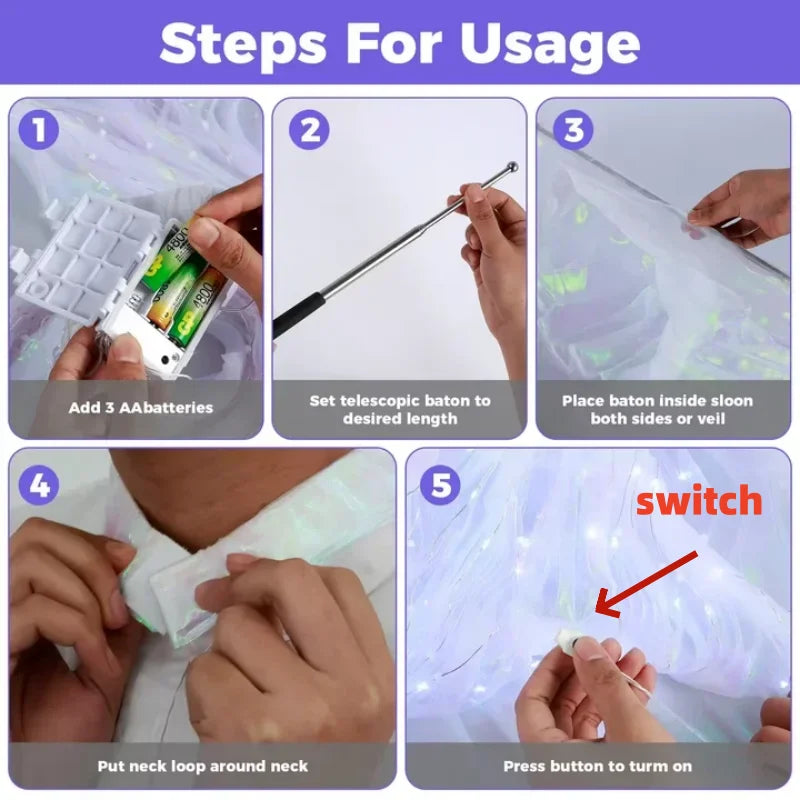 Steps For Usage

1
GP 4800 GP 4800
Add 3 AAbatteries

2
Set telescopic baton to desired length

3
Place baton inside sloon both sides or veil

4
Put neck loop around neck

5
switch
Press button to turn on